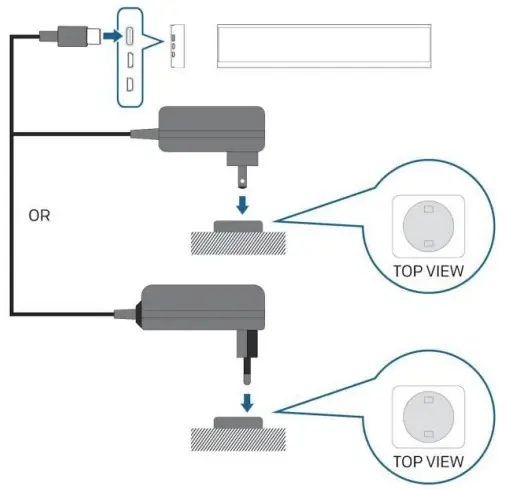 OR

TOP VIEW

TOP VIEW