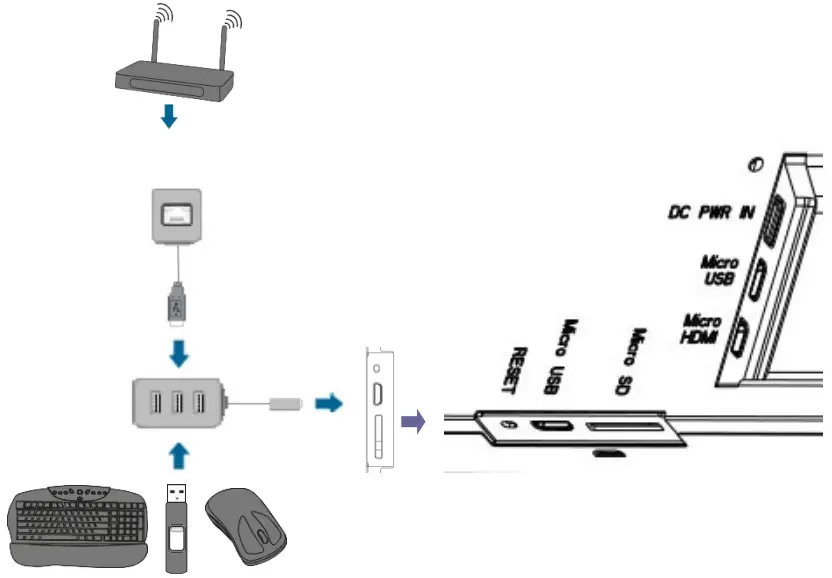 DC PWR IN

Micro USB

Micro HDMI

RESET

Micro USB

Micro SD