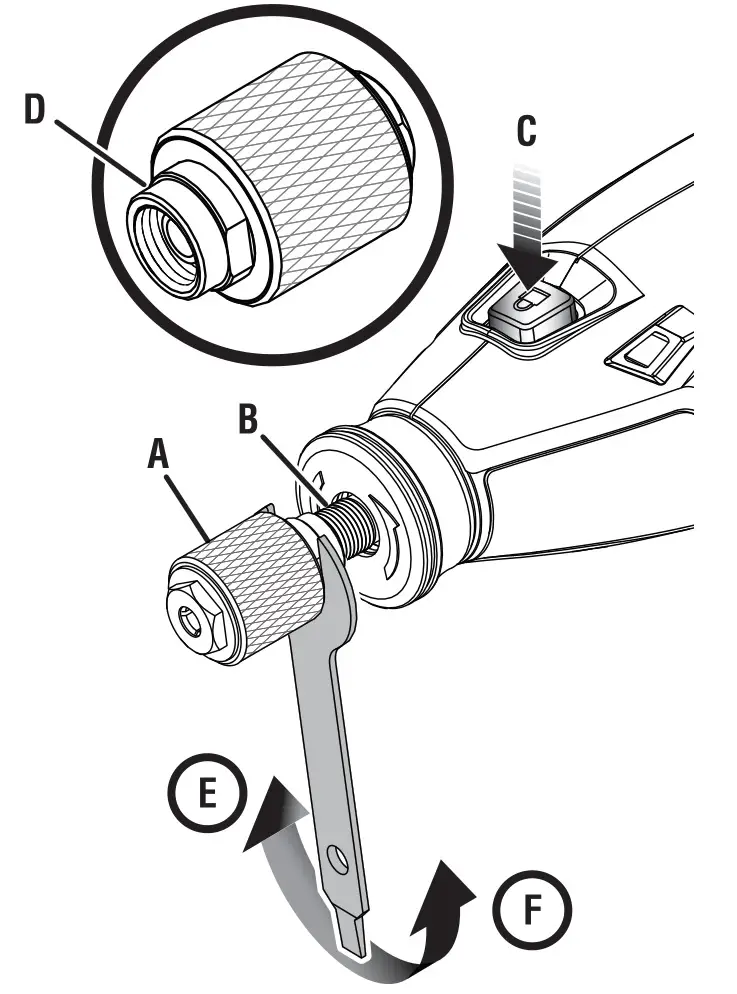 D
C
B
A
E
F