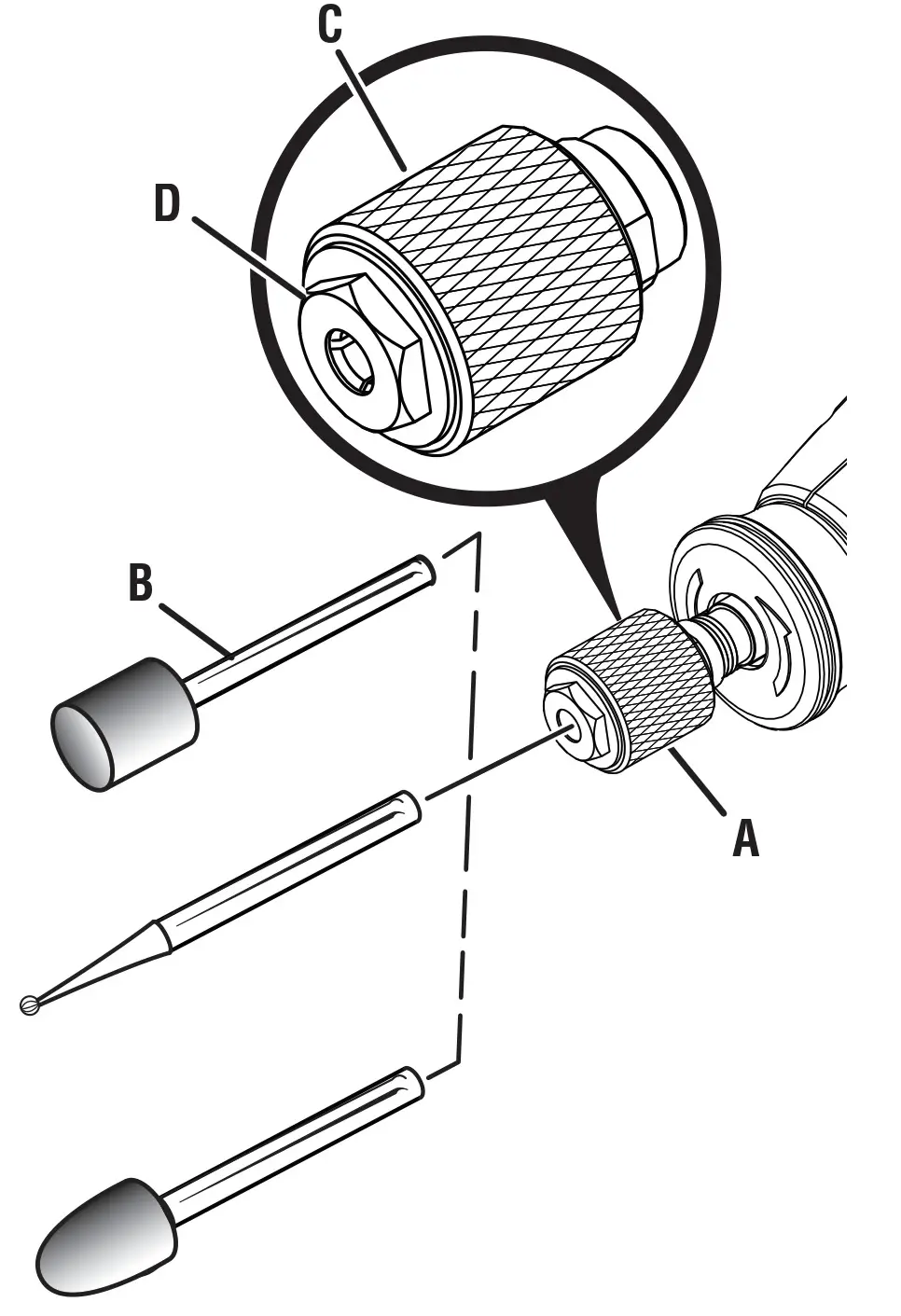 C
D
B
A