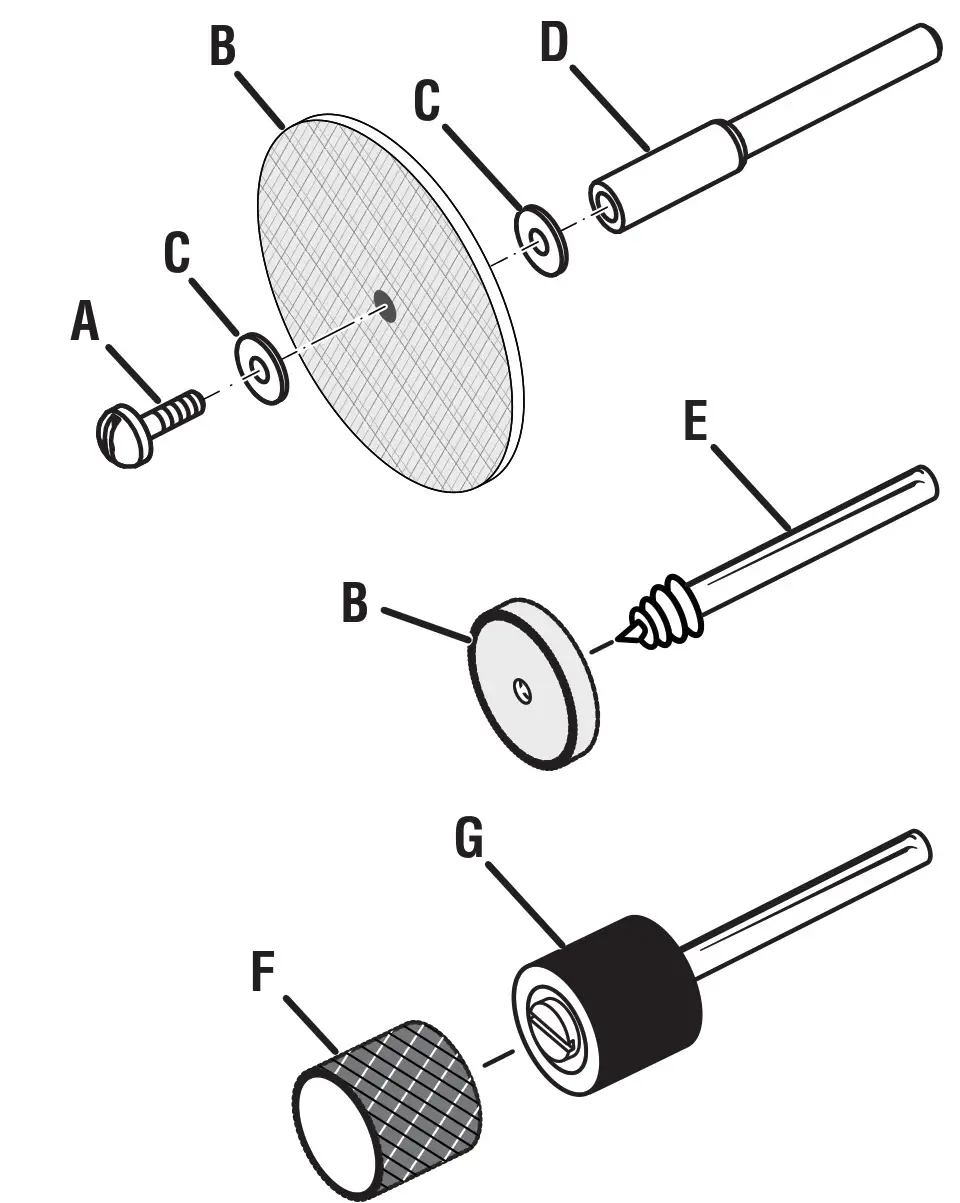 B
D
C
C
A
E
B
G
F