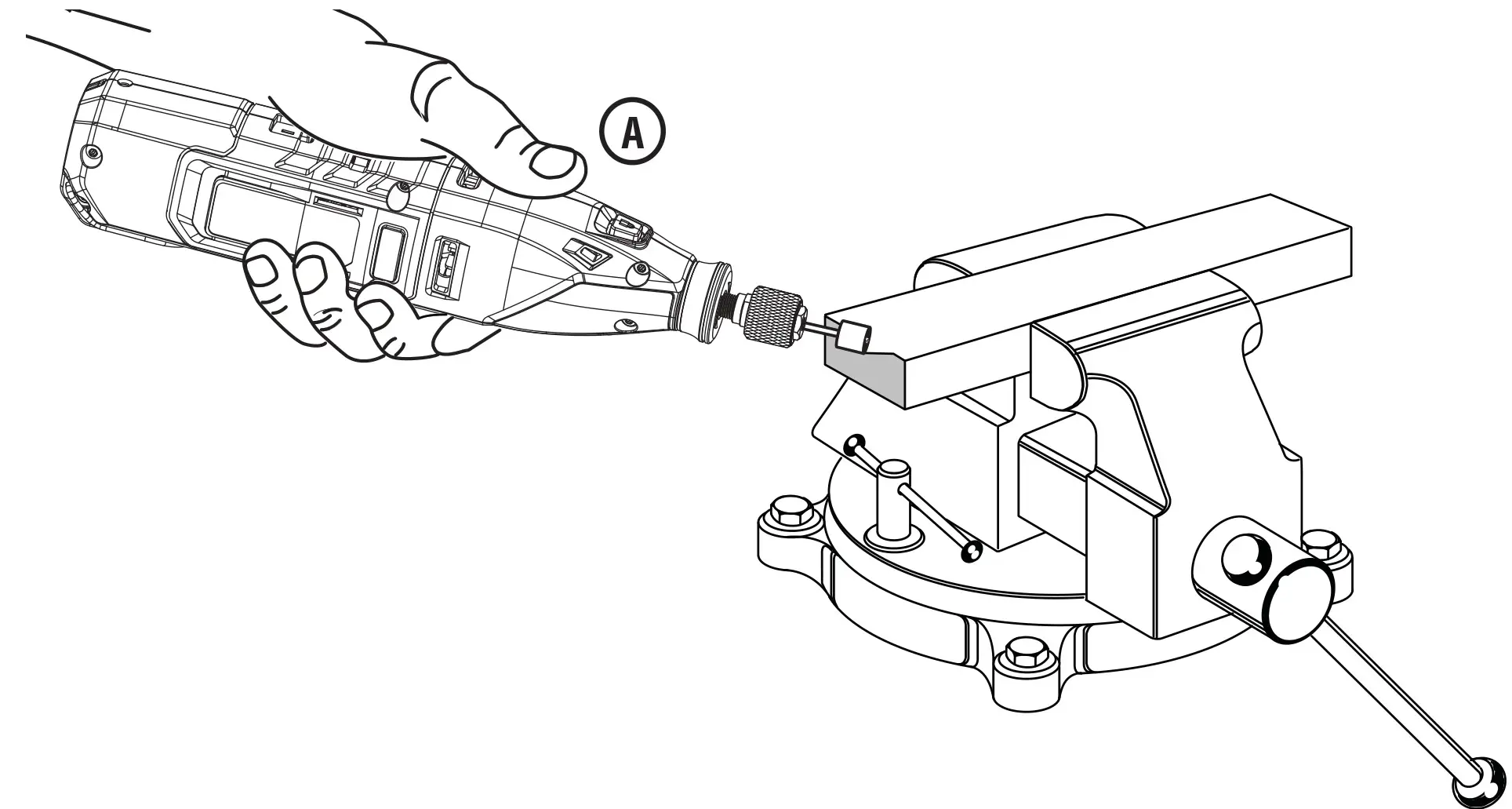 A