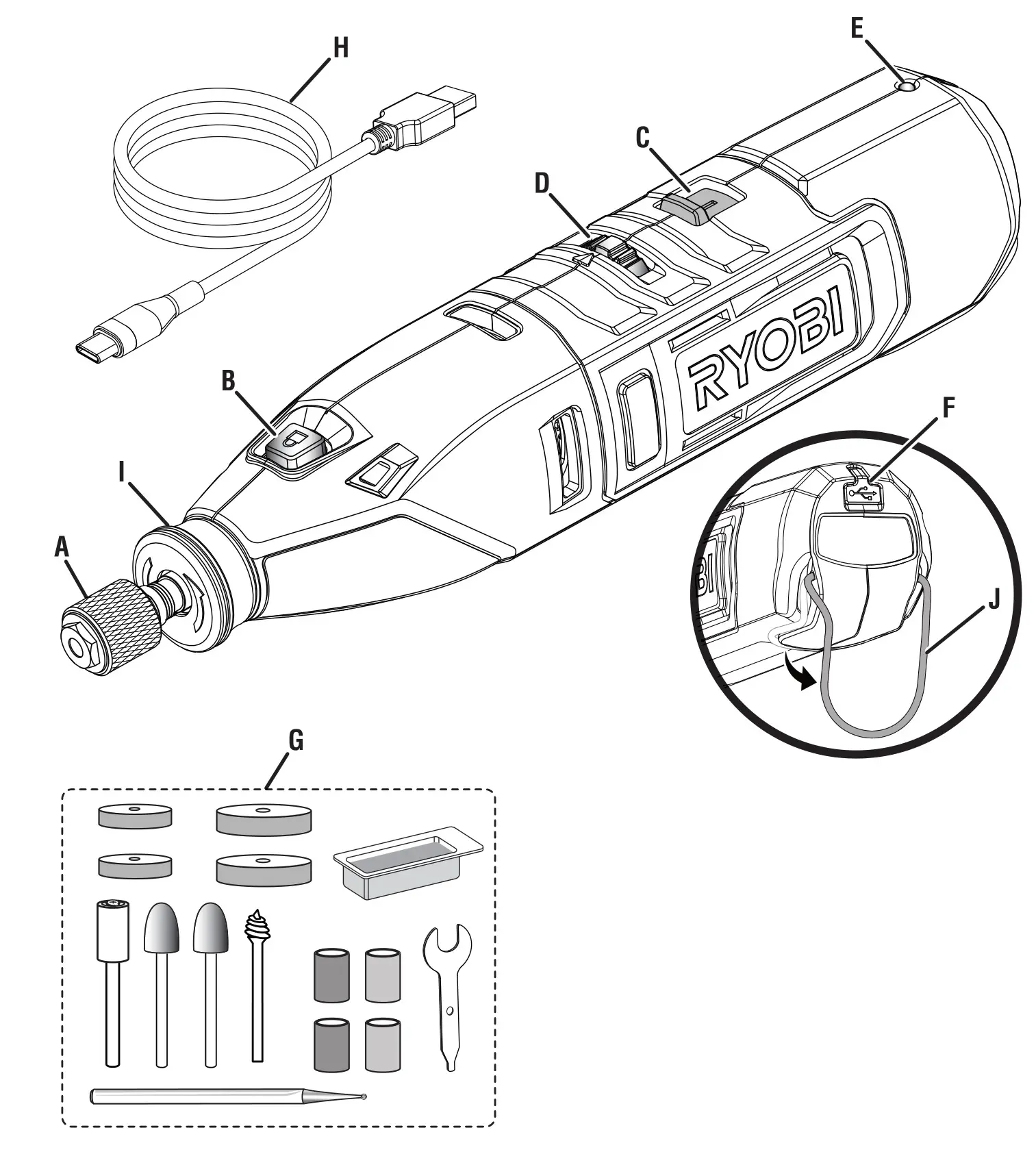 H
E
C
D
RYOBI
B
F
I
A
J
G