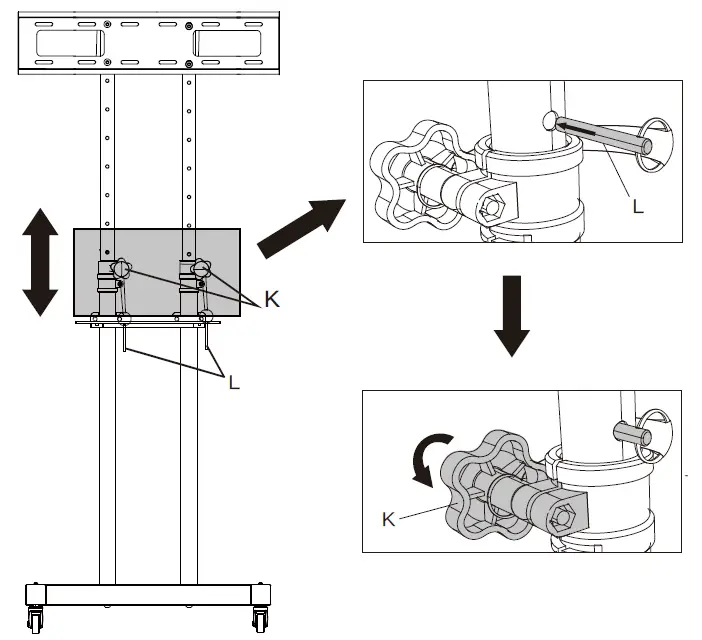 K
L
L
K