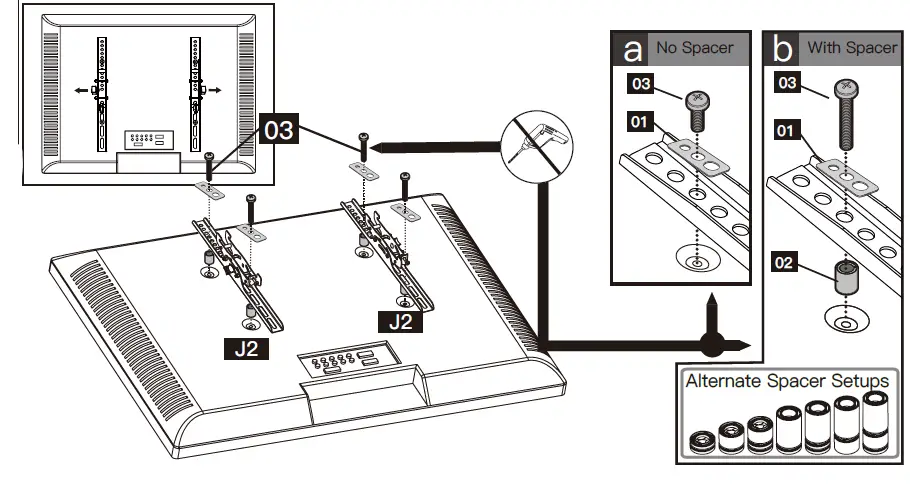 03

J2

J2

a No Spacer

03

01

b With Spacer

03

01

02

Alternate Spacer Setups