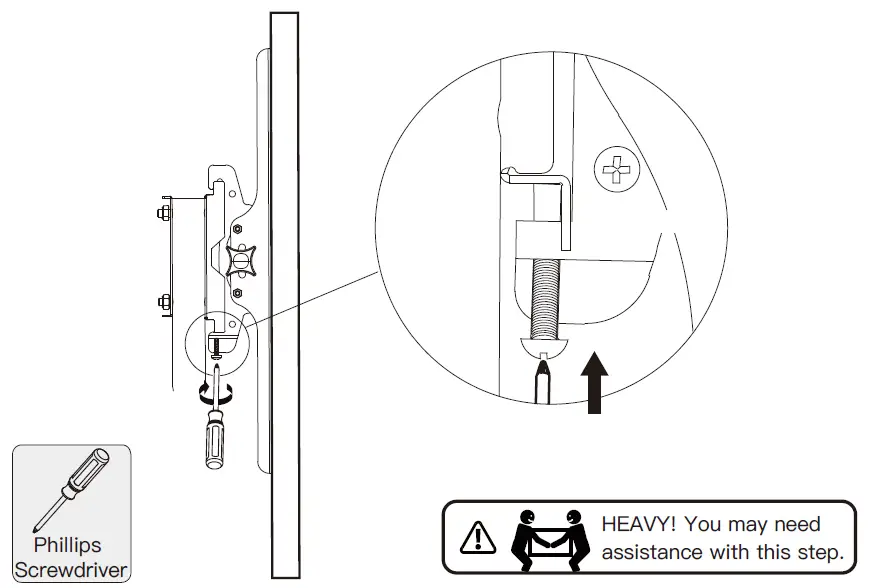 Phillips Screwdriver

HEAVY! You may need assistance with this step.