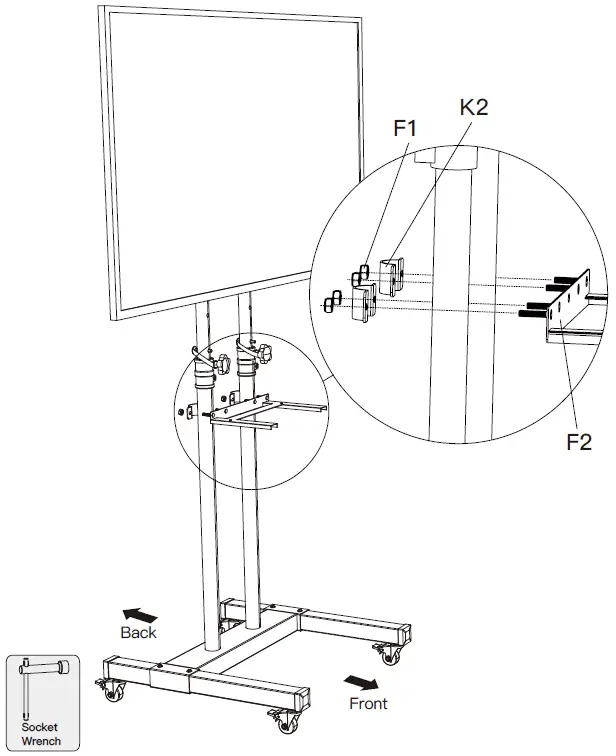 F1
K2
F2
Back
Front
Socket Wrench