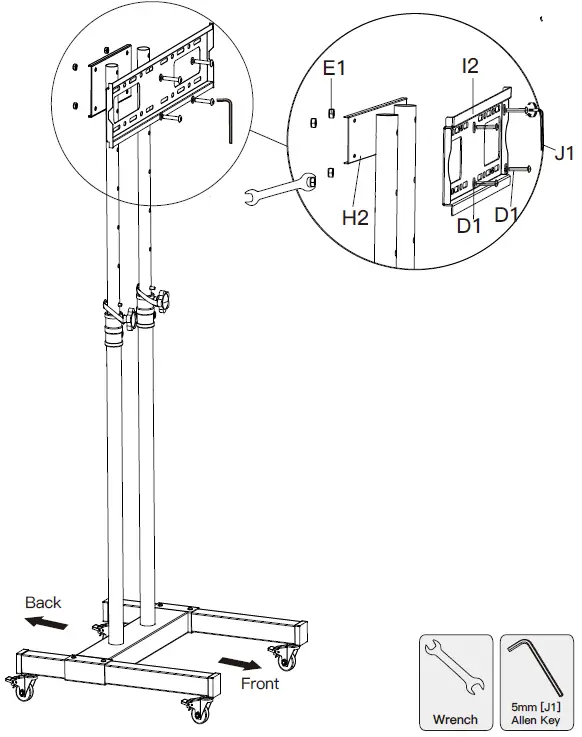 E1
I2
J1
H2
D1
D1
Back
Front
Wrench
5mm [J1] Allen Key