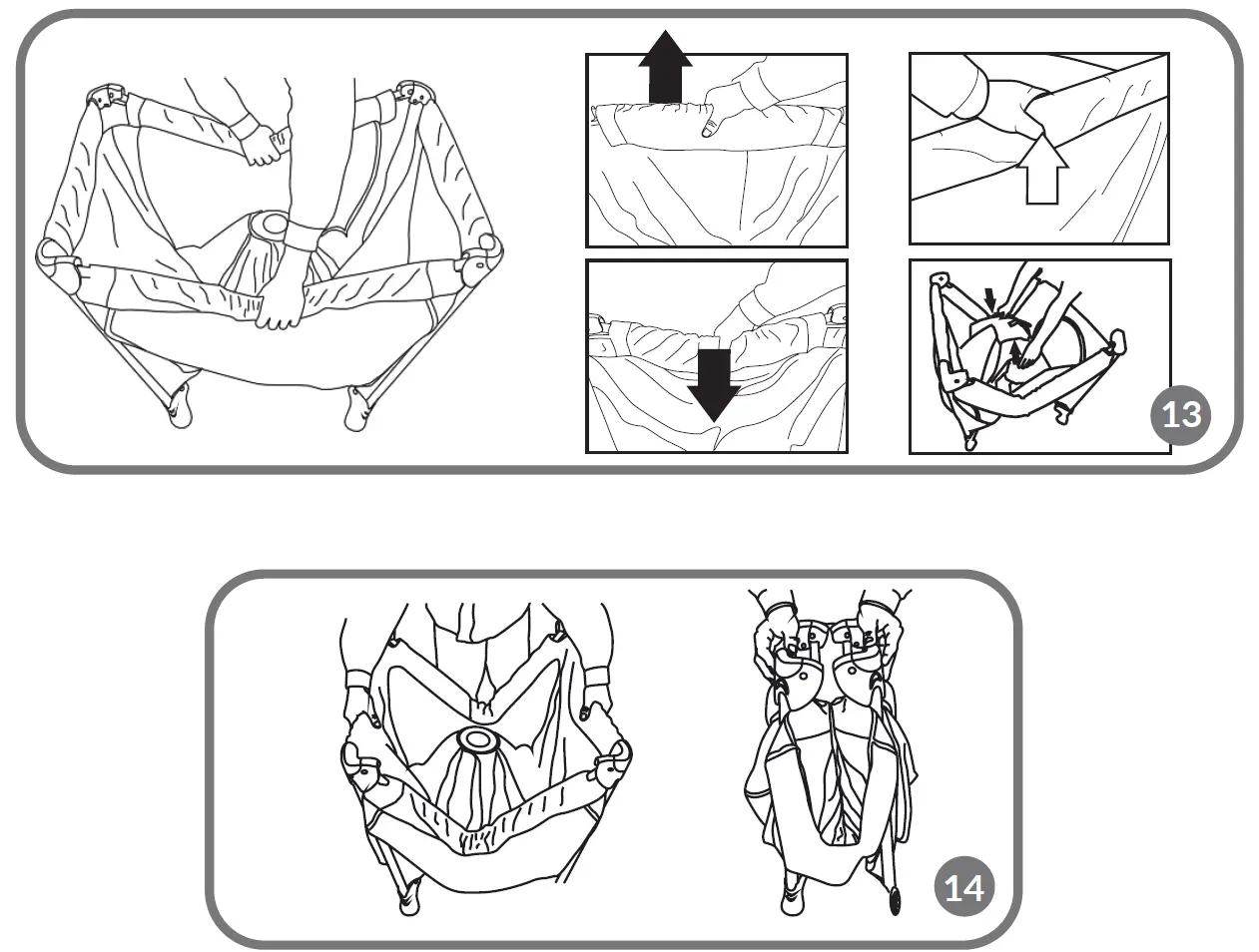 13

14