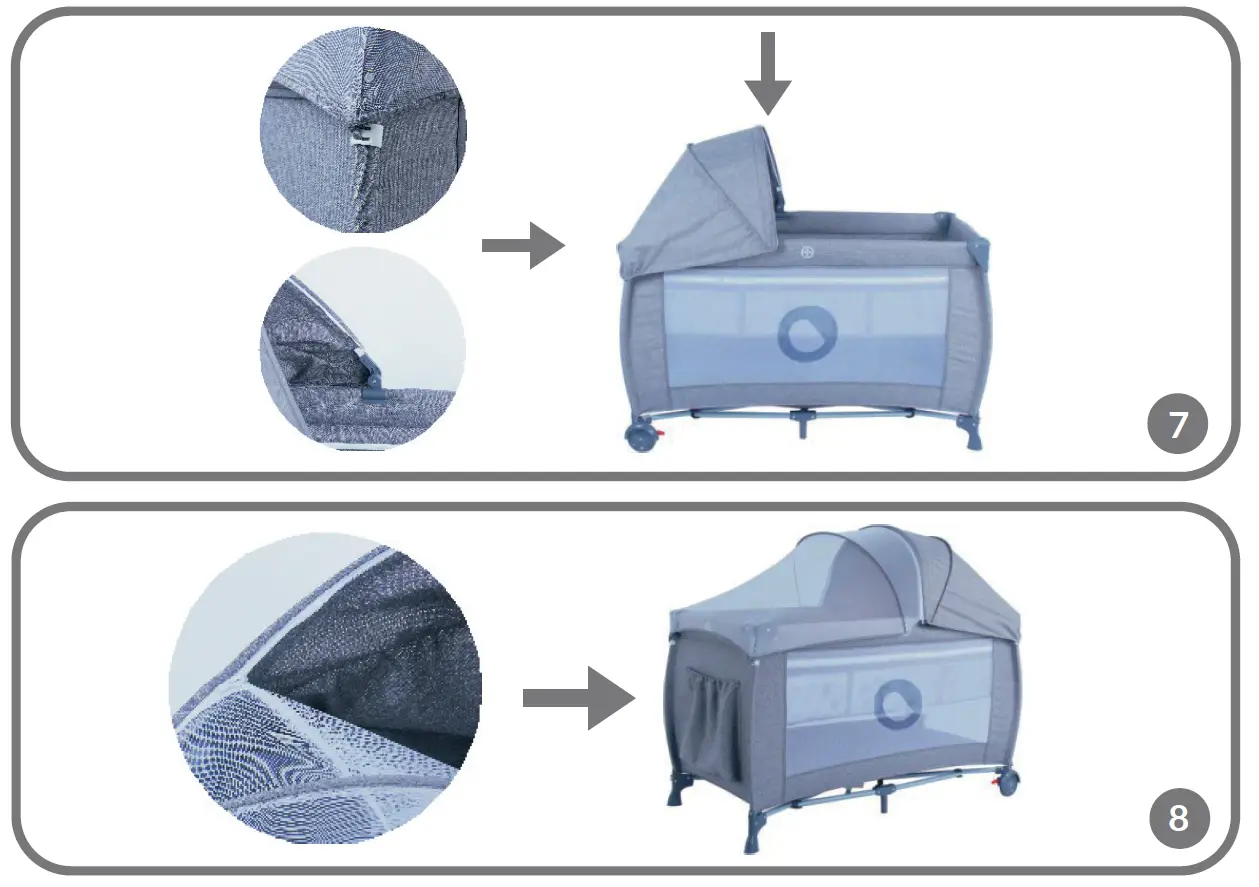 7

8