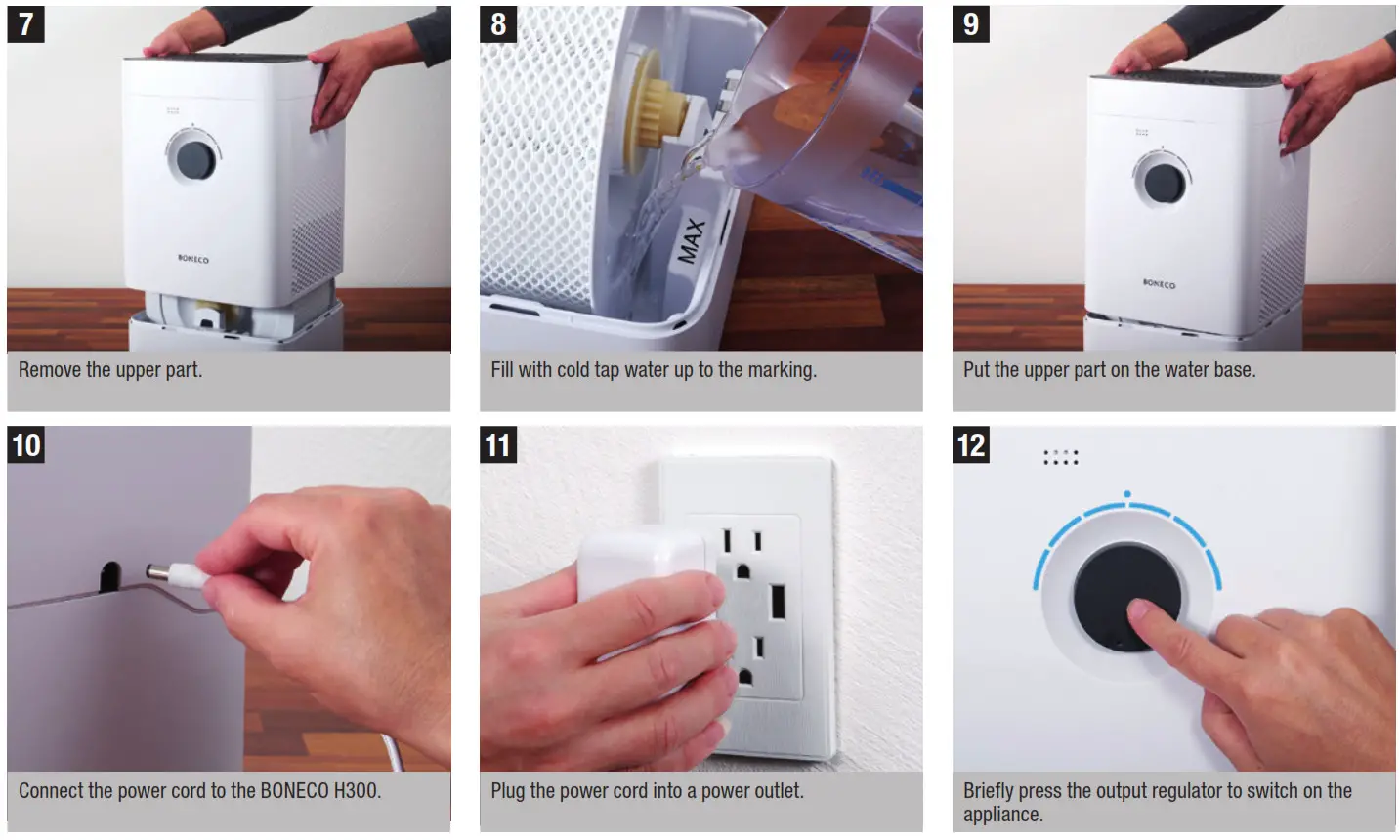 7

BONECO

Remove the upper part.

8

MAX

Fill with cold tap water up to the marking.

9

BONECO

Put the upper part on the water base.

10

Connect the power cord to the BONECO H300.

11

Plug the power cord into a power outlet.

12

Briefly press the output regulator to switch on the appliance.