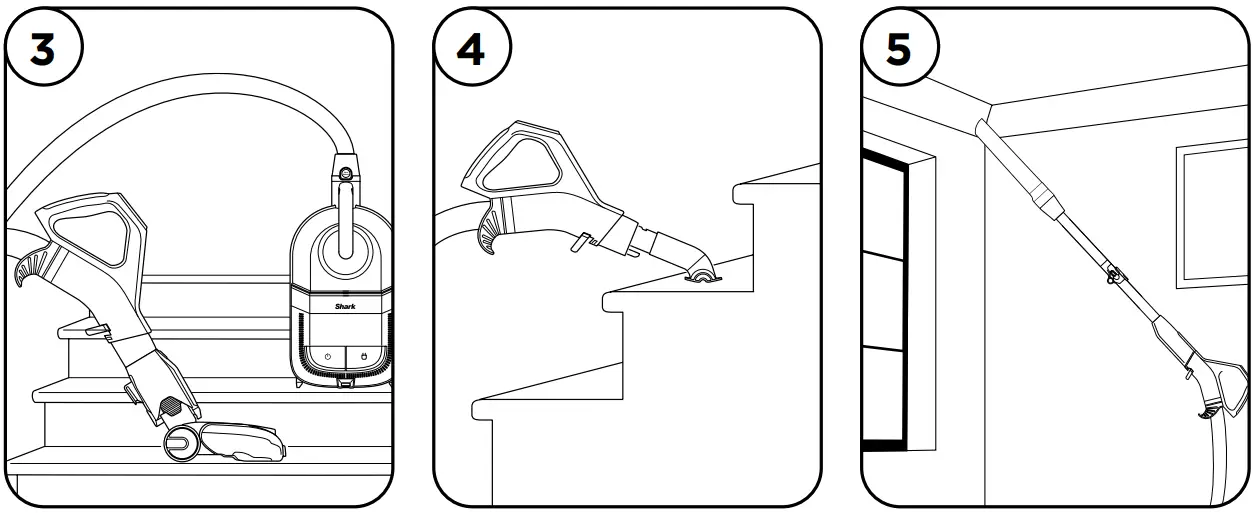 3

Shark

4

5