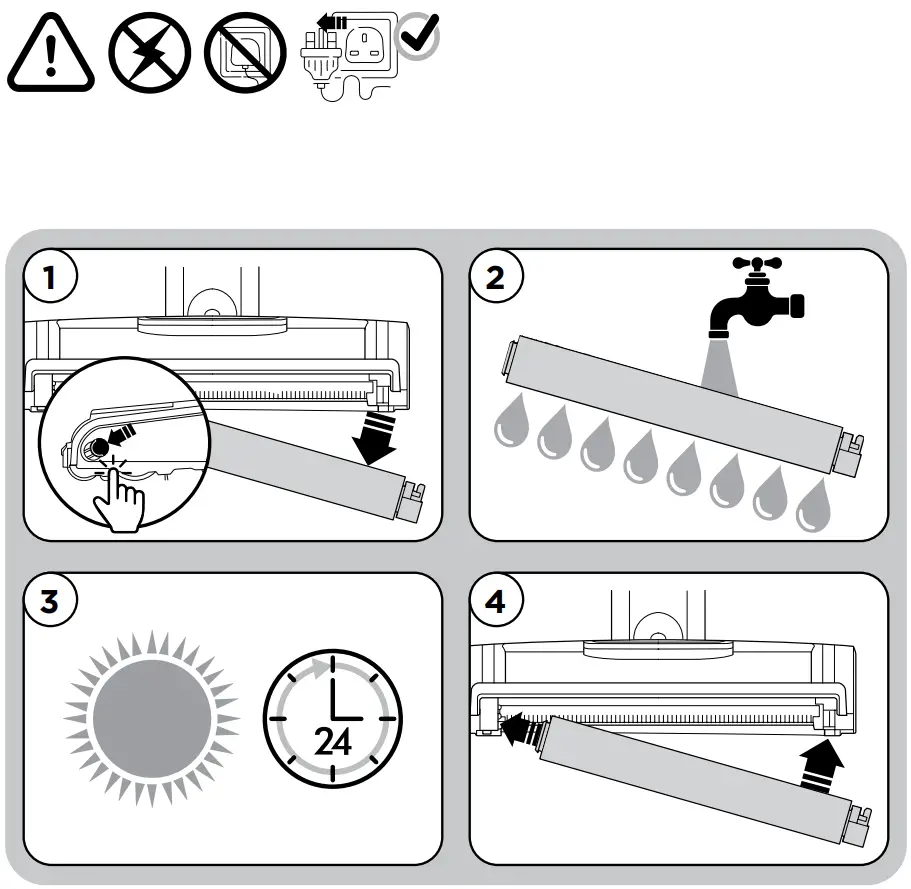 1

2

3

24

4