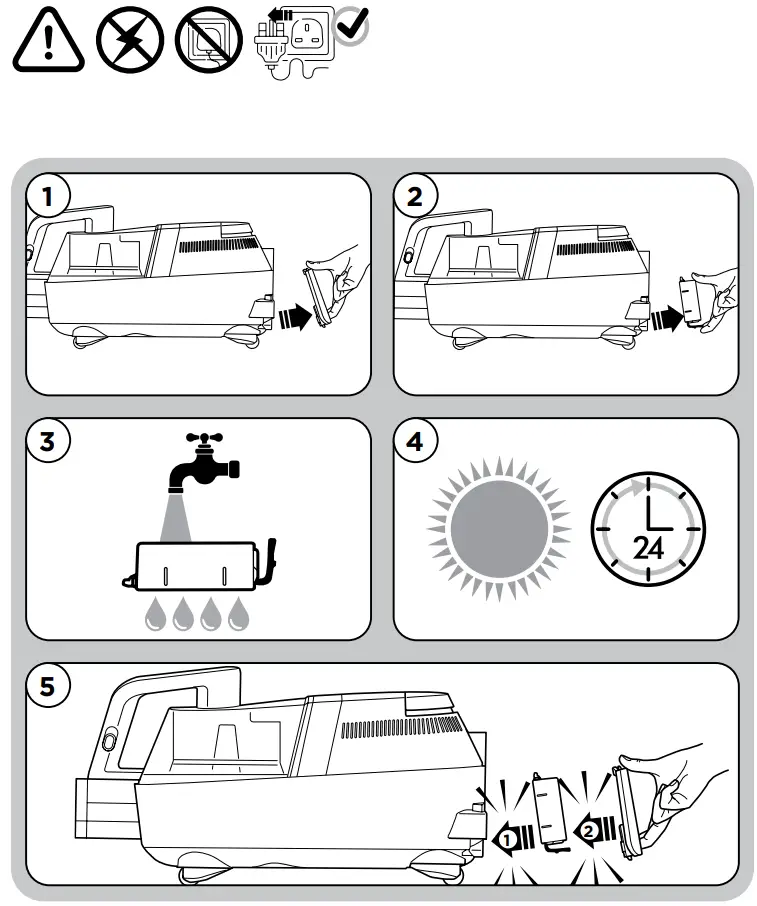 1

2

3

4

24

5

1

2