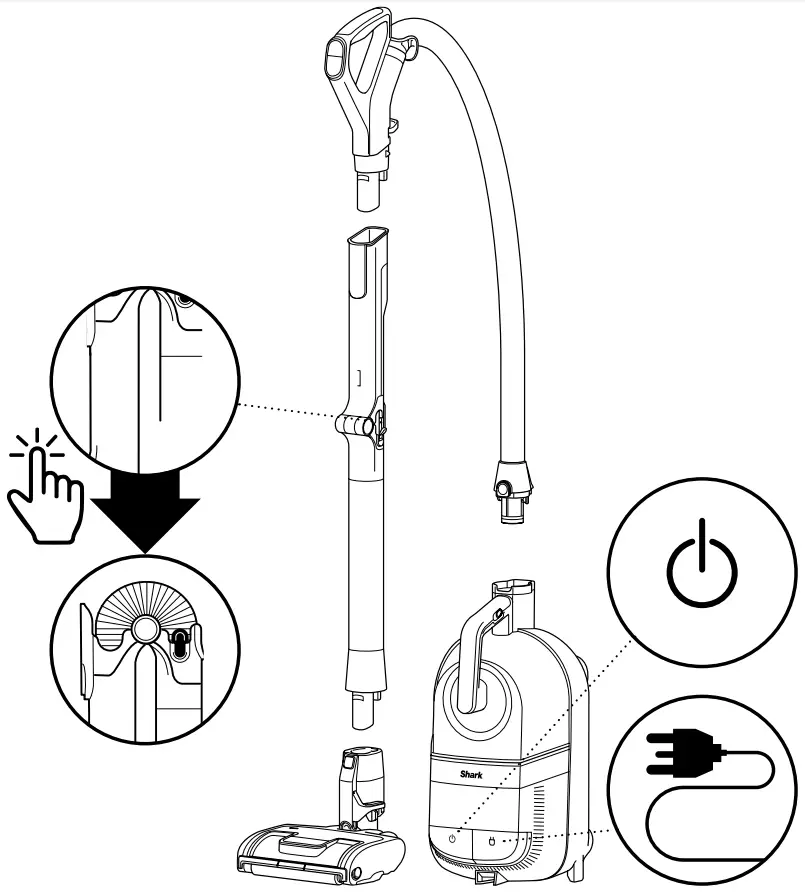 Shark