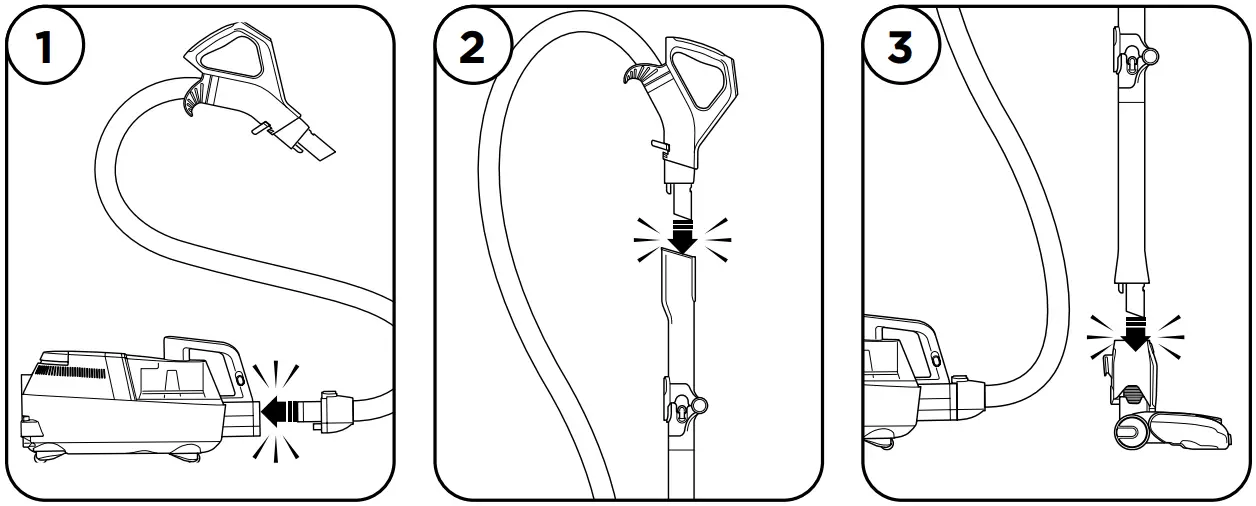 1

2

3