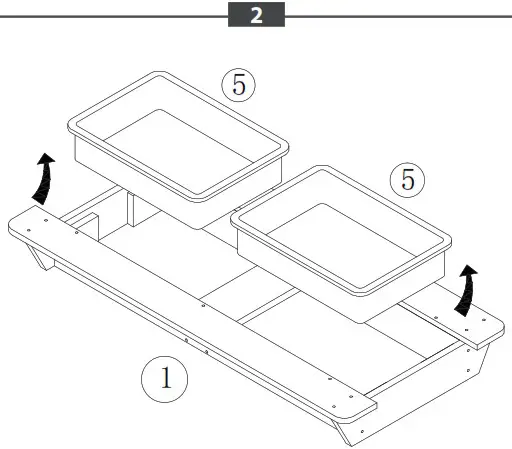 2

5

5

1