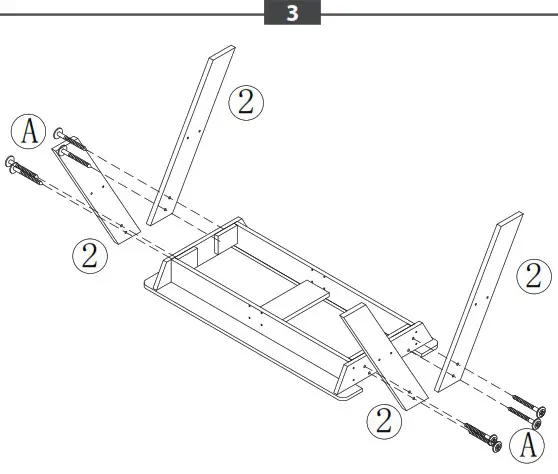 3

2

A

2

2

2

A