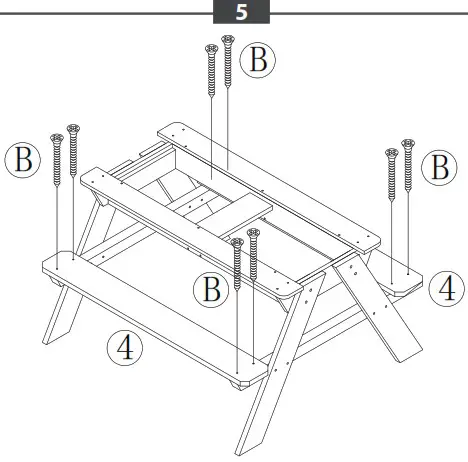 5

B

B

B

B

4

4