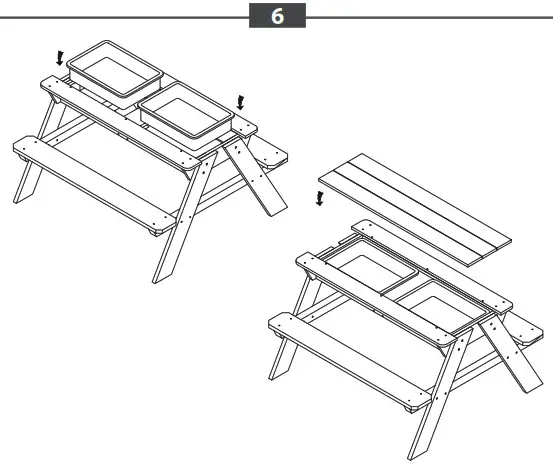 6