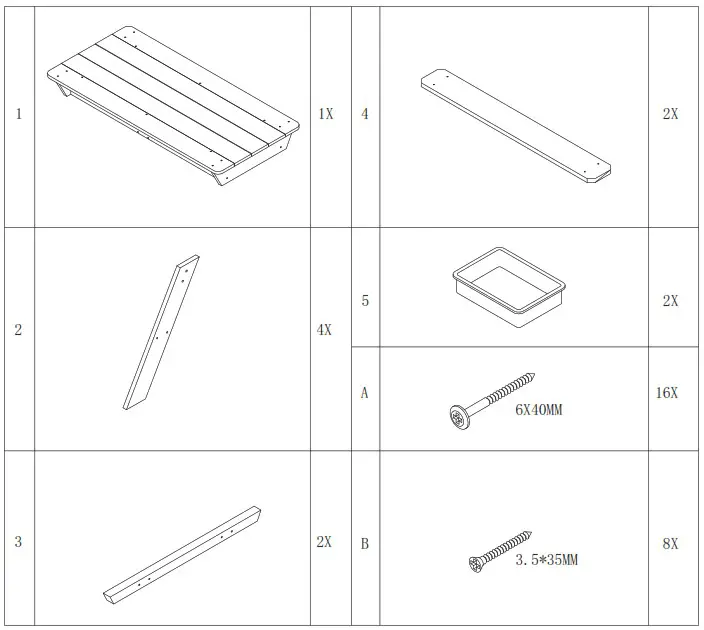 | 1 |  | 1X | 4 |  | 2X |
|---|---|---|---|---|---|
| 2 |  | 4X | 5 |  | 2X |
|  |  |  | A | 6X40MM | 16X |
| 3 |  | 2X | B | 3.5*35MM | 8X |