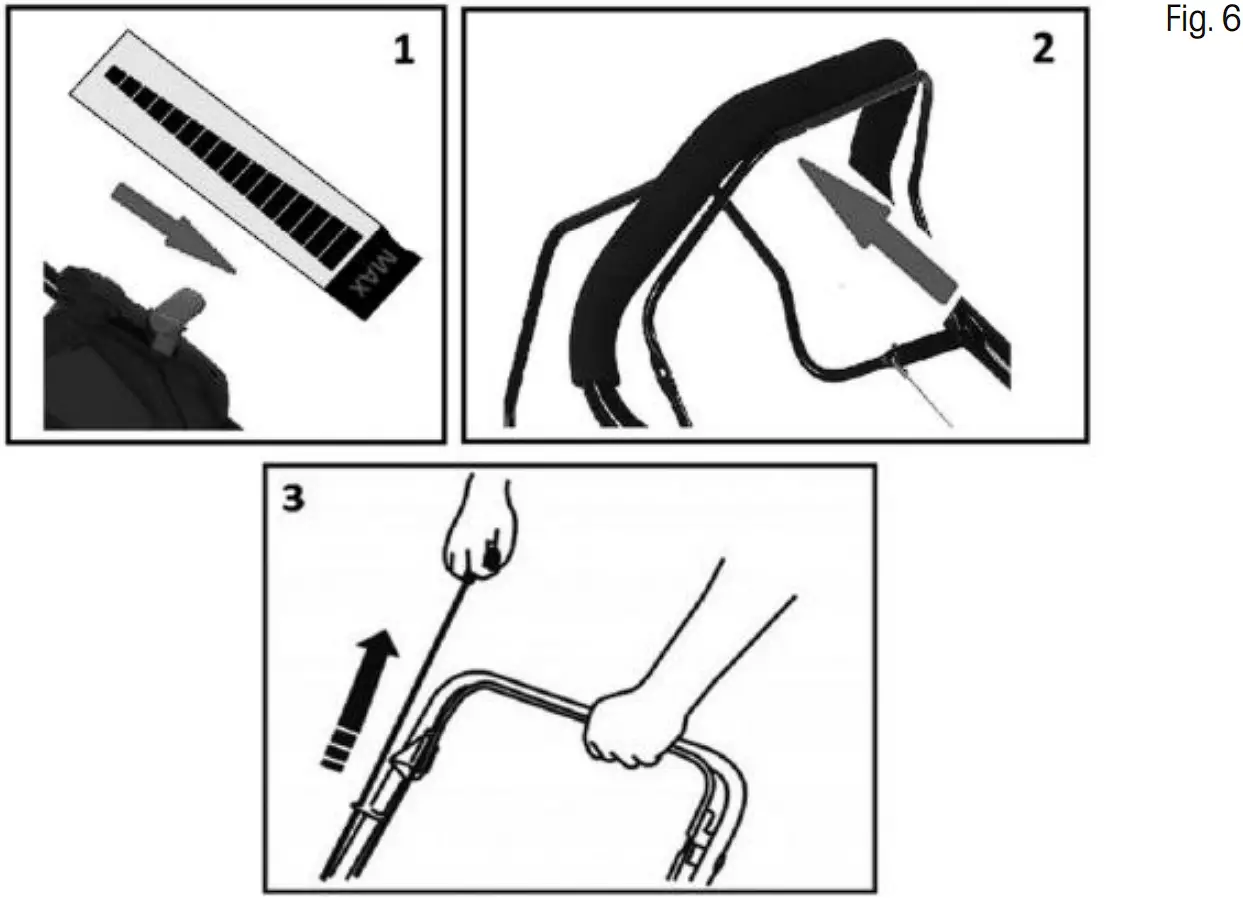 Fig. 6

1

MAX

2

3