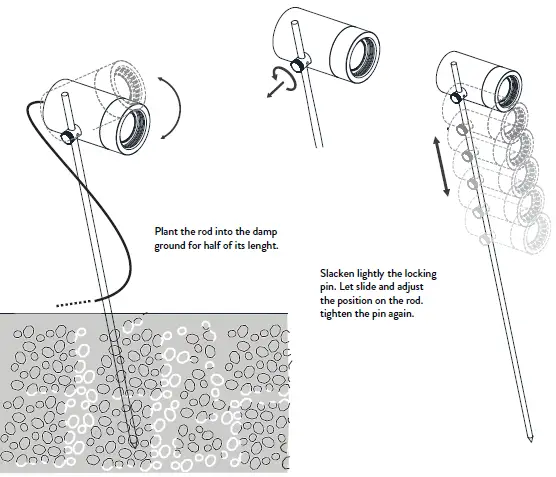 Plant the rod into the damp ground for half of its lenght.

Slacken lightly the locking pin. Let slide and adjust the position on the rod. tighten the pin again.