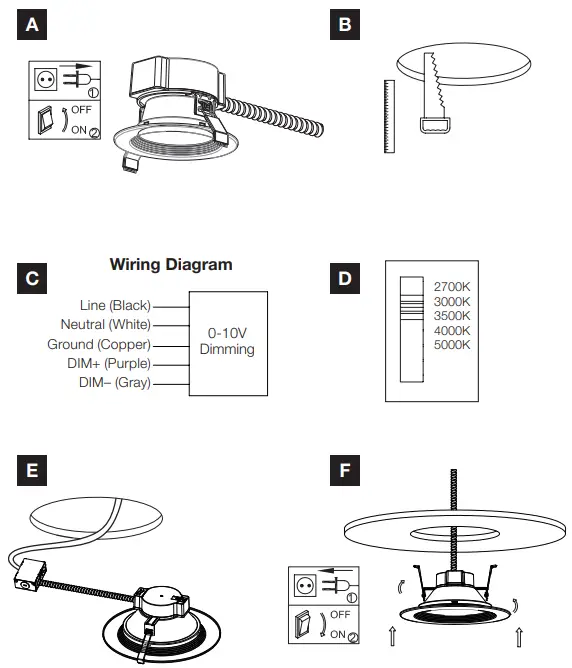 A

①

OFF

ON ②

B

C

Wiring Diagram

Line (Black)

Neutral (White)

Ground (Copper)

DIM+ (Purple)

DIM– (Gray)

0-10V Dimming

D

2700K

3000K

3500K

4000K

5000K

E

F

①

OFF

ON ②