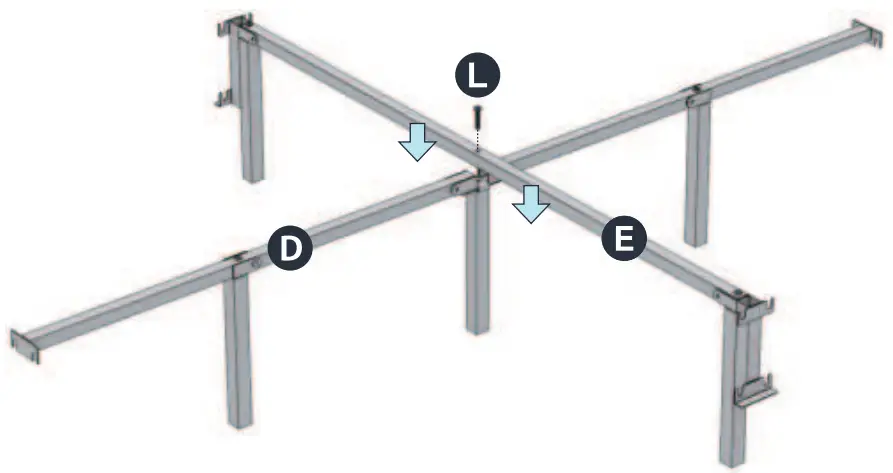 L
D
E