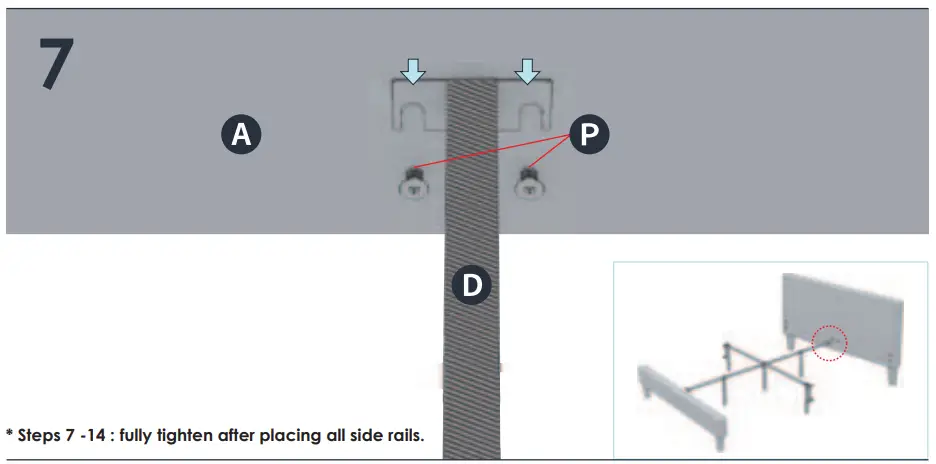 7

A

P

D

* Steps 7 -14 : fully tighten after placing all side rails.