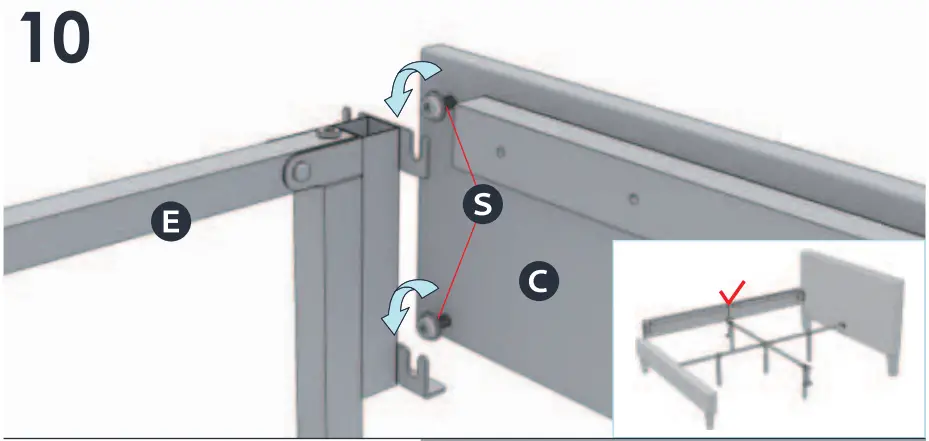 10

E

S

C