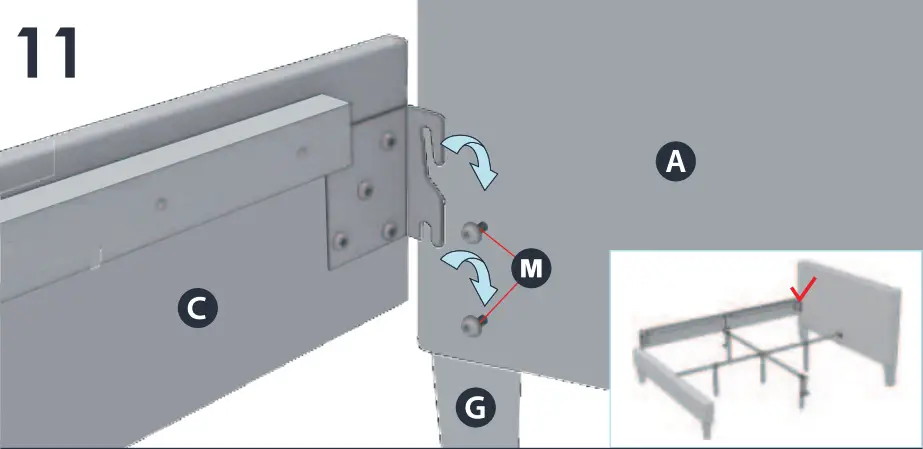 11

A

M

C

G