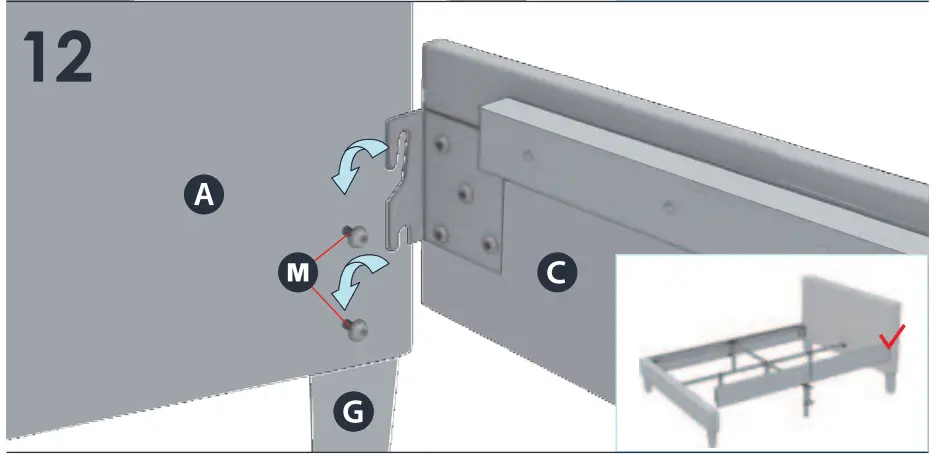 12

A

M

C

G