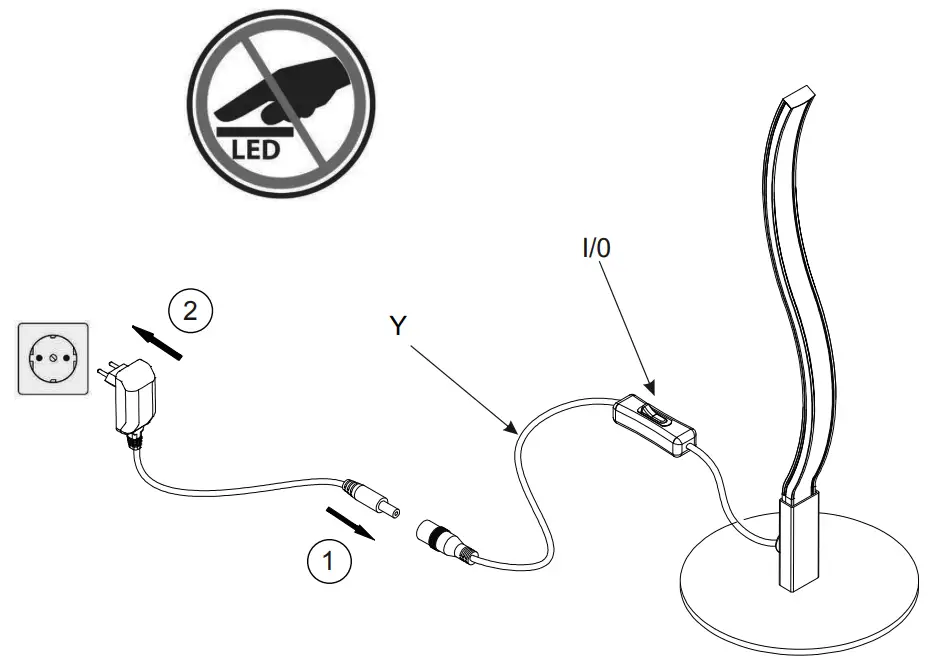 LED

I/0

2

Y

1