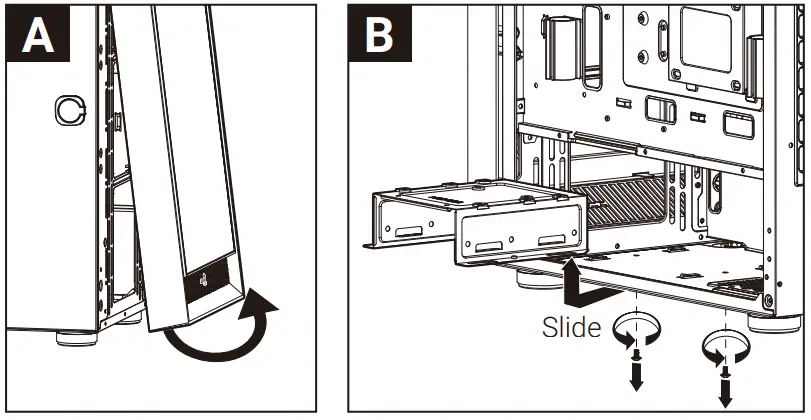 A

B

Slide