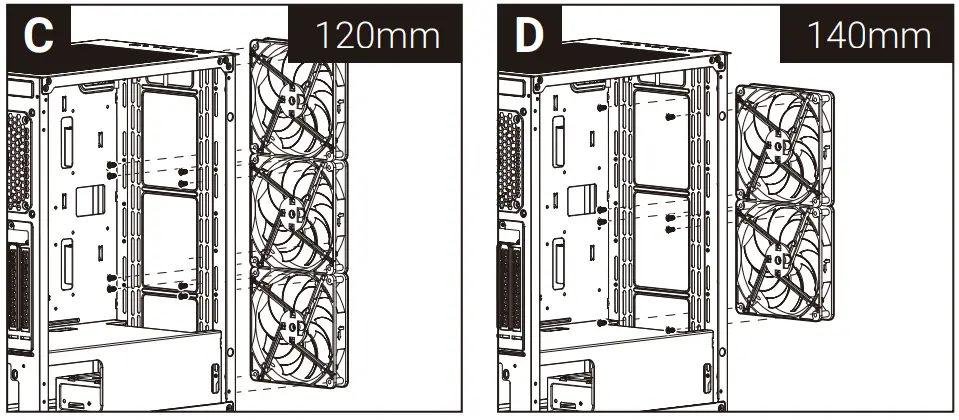 C
120mm

D
140mm