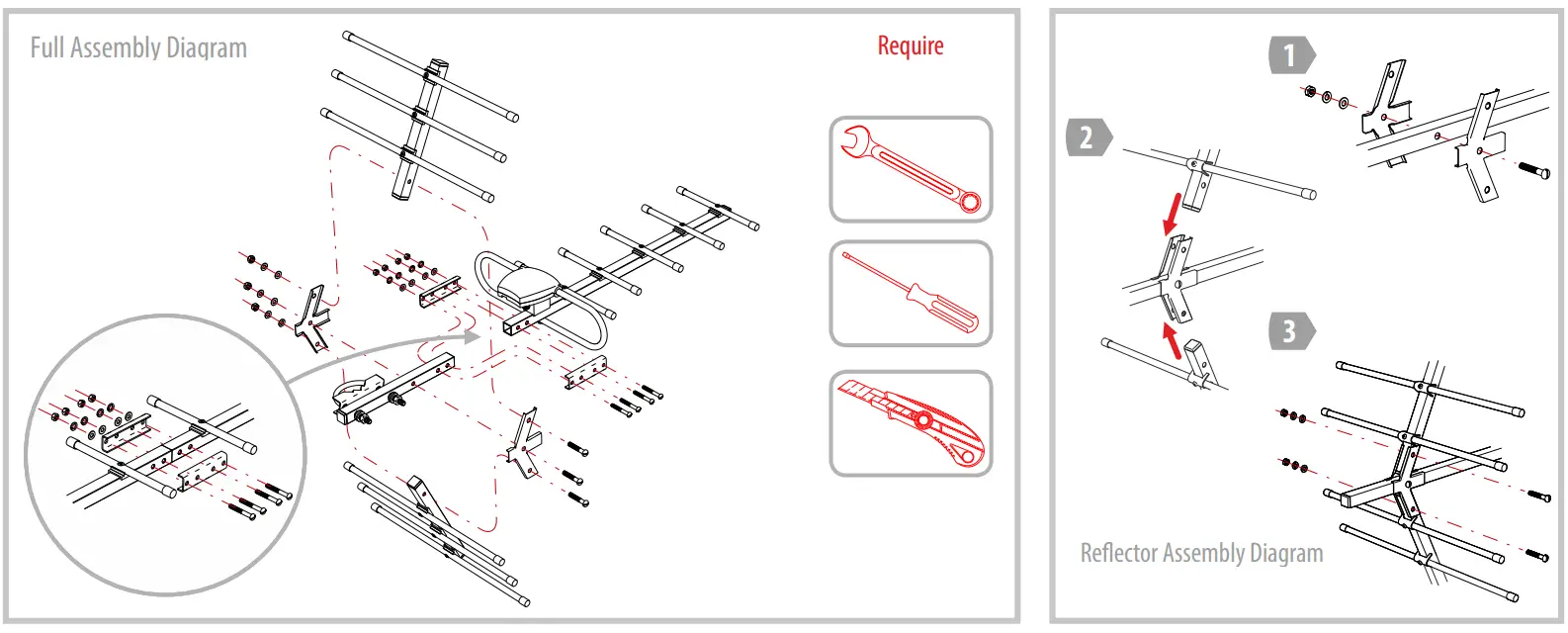 Full Assembly Diagram

Require

1

2

3

Reflector Assembly Diagram