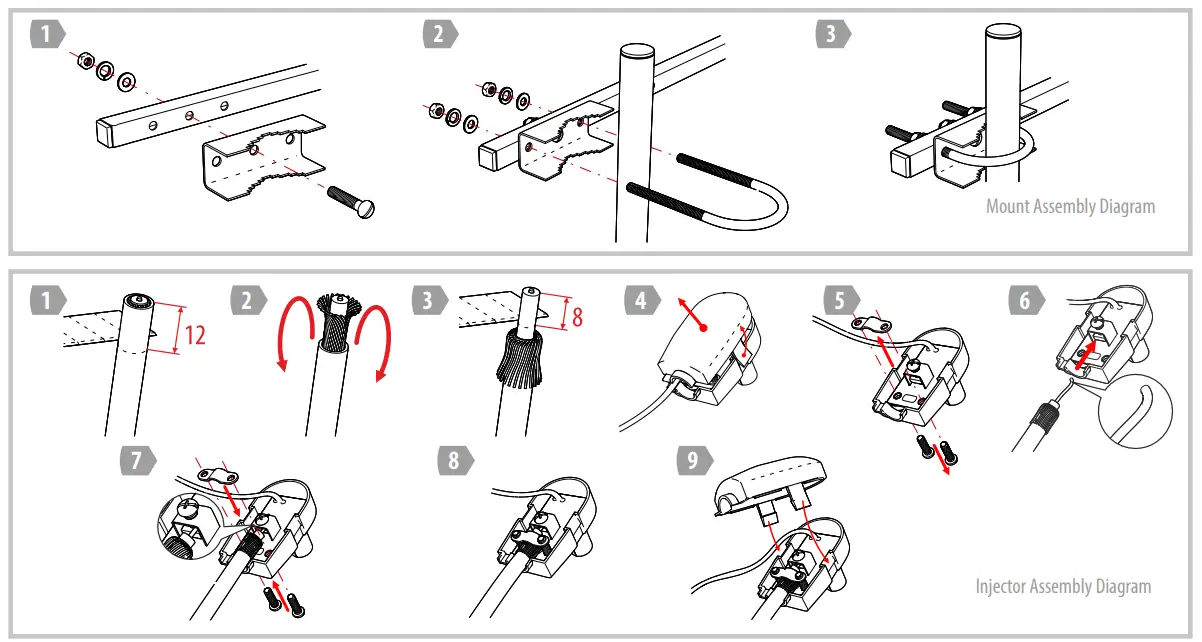 1

2

3

Mount Assembly Diagram

1

12

2

3

8

4

5

6

7

8

9

Injector Assembly Diagram