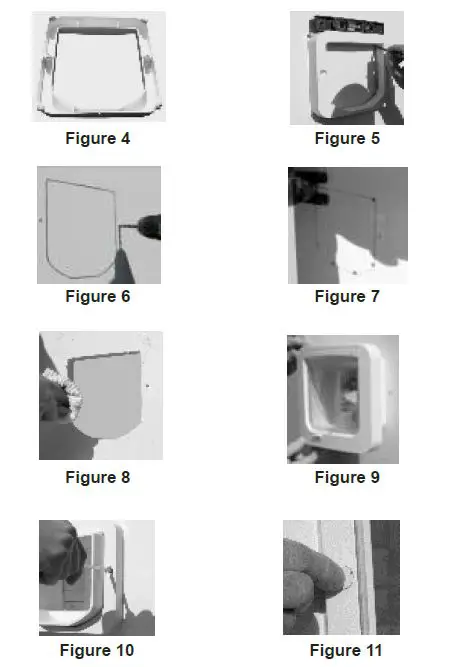 Figure 4

Figure 5

Figure 6

Figure 7

Figure 8

Figure 9

Figure 10

Figure 11