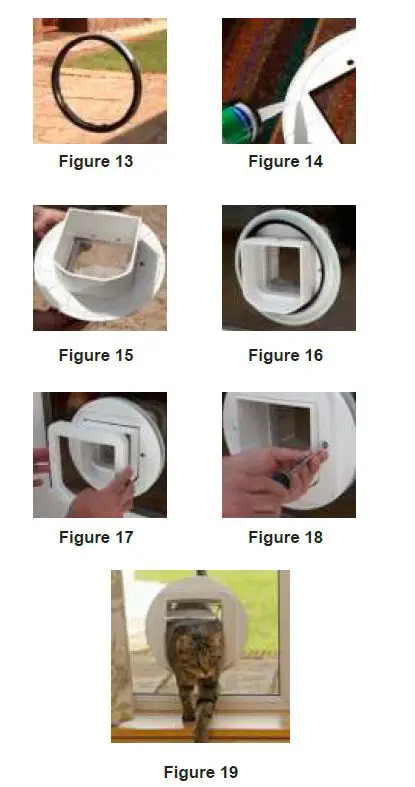 Figure 13

Figure 14

Figure 15

Figure 16

Figure 17

Figure 18

Figure 19