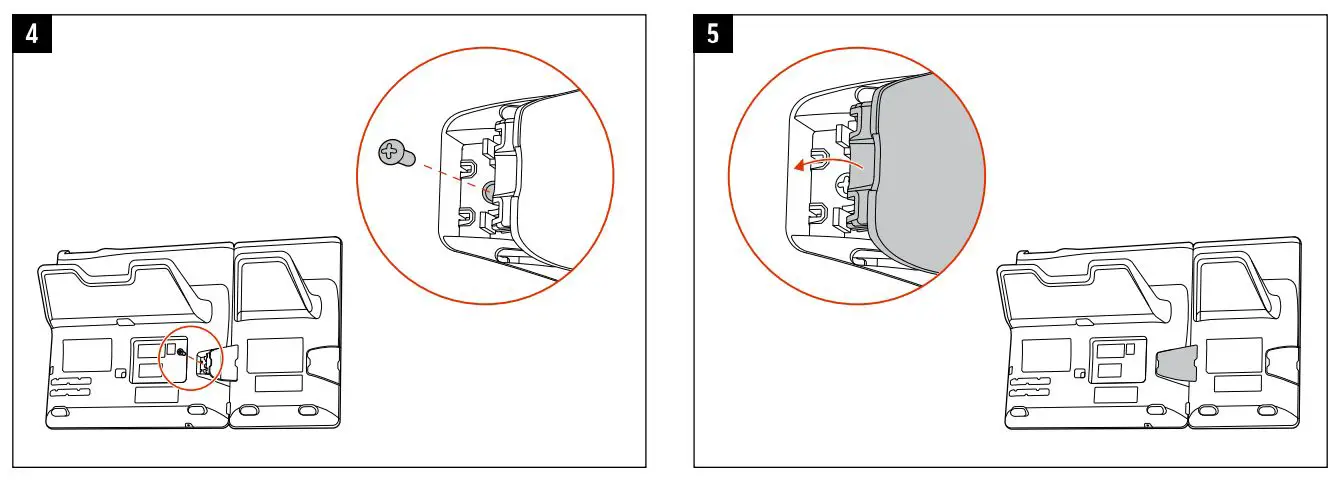 4

5