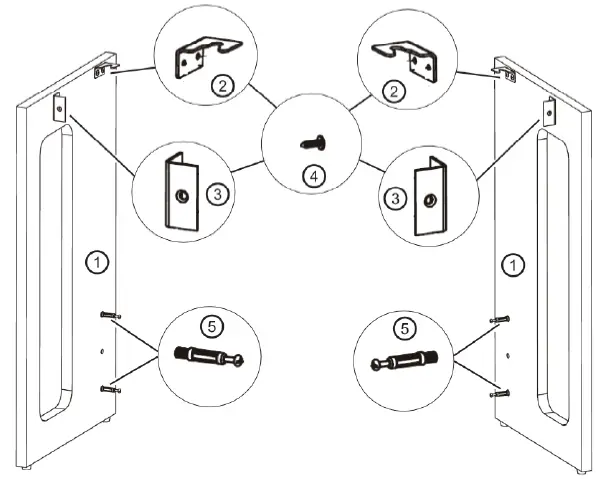 2
2
4
3
3
1
1
5
5