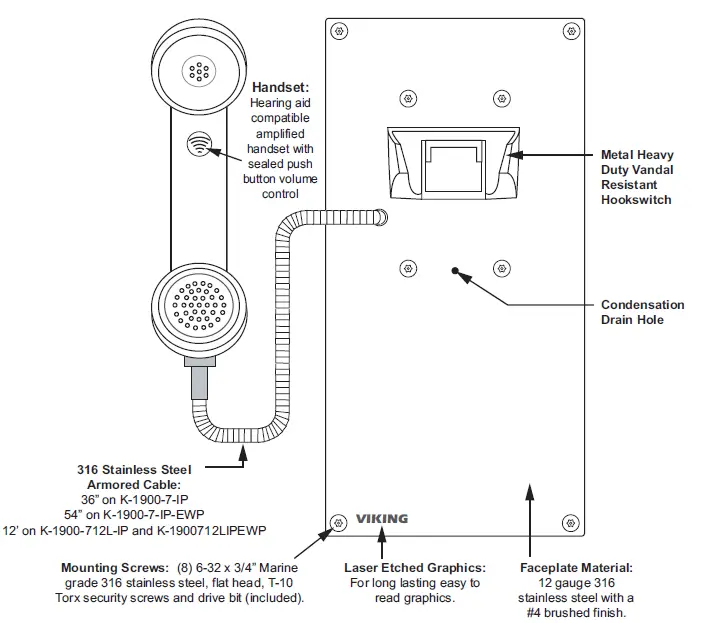 Handset:
Hearing aid compatible amplified handset with sealed push button volume control

Metal Heavy Duty Vandal Resistant Hookswitch

Condensation Drain Hole

316 Stainless Steel Armored Cable:
36" on K-1900-7-IP
54" on K-1900-7-IP-EWP
12' on K-1900-712L-IP and K-1900712LIPEWP

VIKING

Mounting Screws: (8) 6-32 x 3/4" Marine grade 316 stainless steel, flat head, T-10 Torx security screws and drive bit (included).

Laser Etched Graphics:
For long lasting easy to read graphics.

Faceplate Material:
12 gauge 316 stainless steel with a #4 brushed finish.