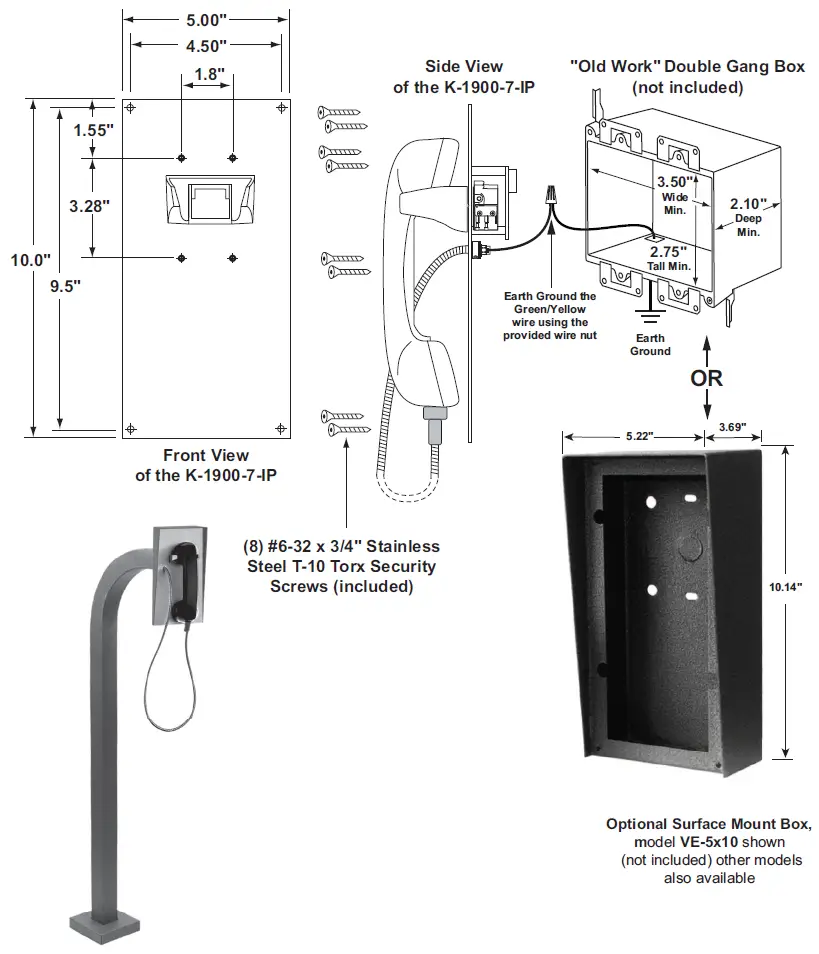 5.00"

4.50"

1.8"

1.55"

3.28"

10.0"

9.5"

Front View of the K-1900-7-IP

Side View of the K-1900-7-IP

"Old Work" Double Gang Box (not included)

3.50" Wide Min.

2.10" Deep Min.

2.75" Tall Min.

Earth Ground the Green/Yellow wire using the provided wire nut

Earth Ground

OR

5.22"

3.69"

10.14"

(8) #6-32 x 3/4" Stainless Steel T-10 Torx Security Screws (included)

Optional Surface Mount Box, model VE-5x10 shown (not included) other models also available