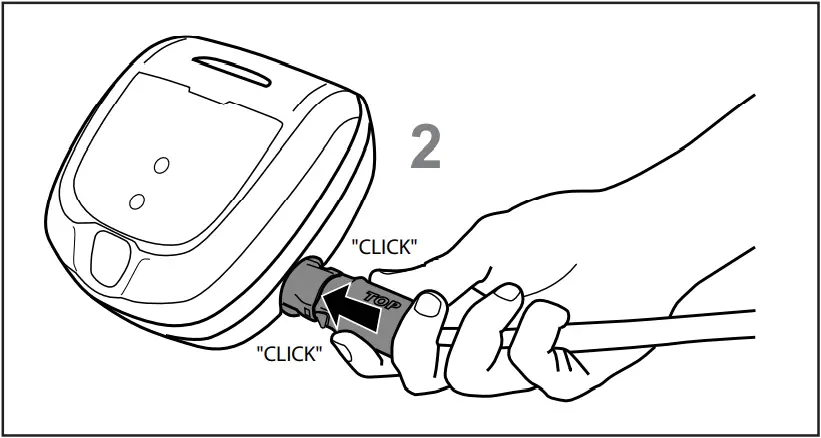 2

"CLICK"

TOP

"CLICK"