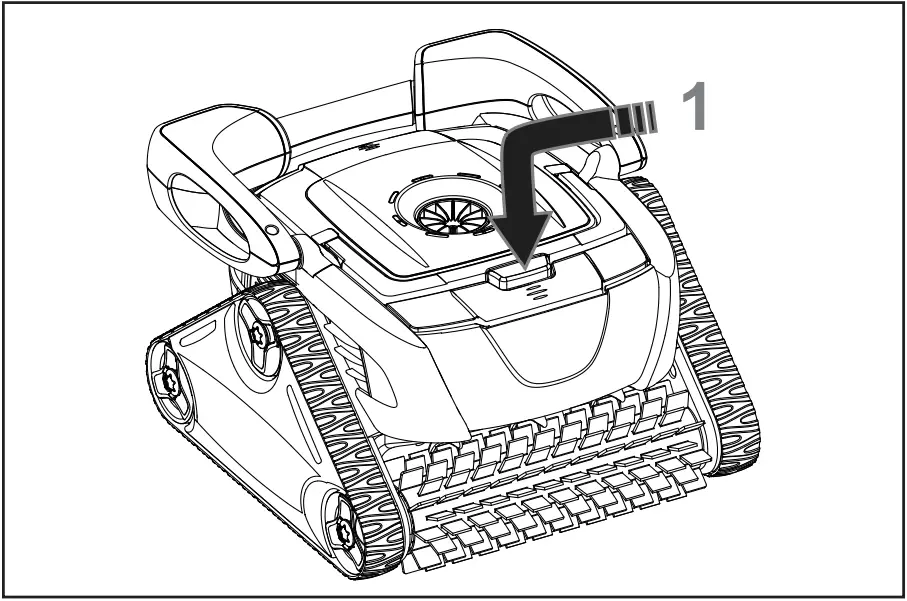 1