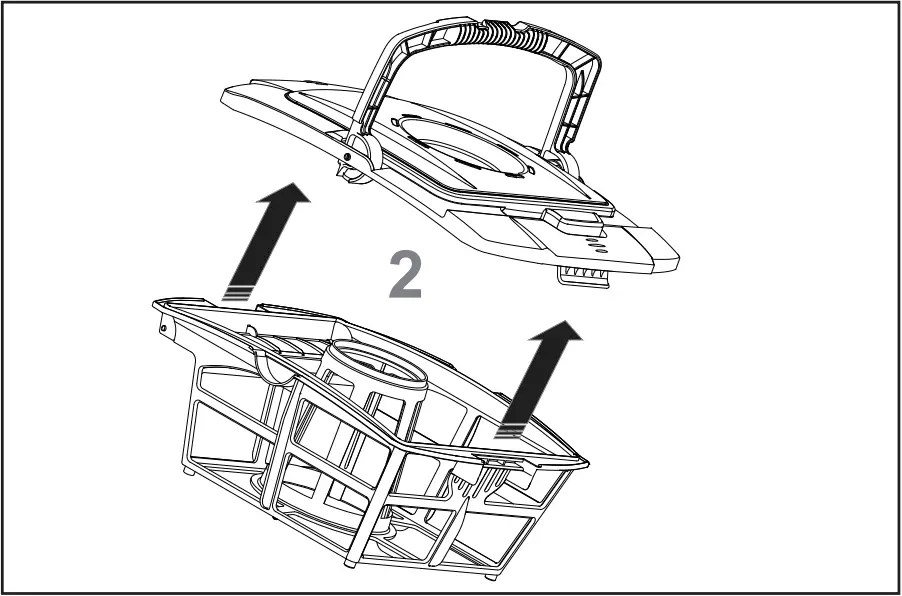 2