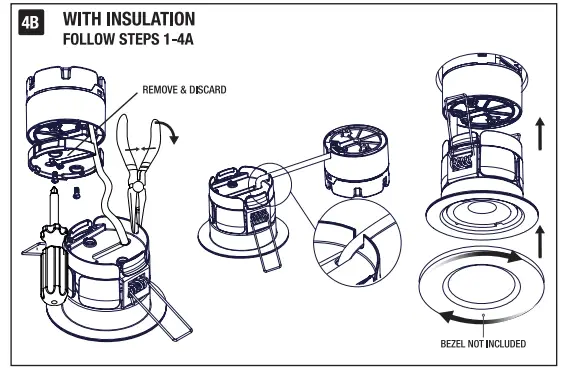 4B WITH INSULATION
FOLLOW STEPS 1-4A

REMOVE & DISCARD

BEZEL NOT INCLUDED