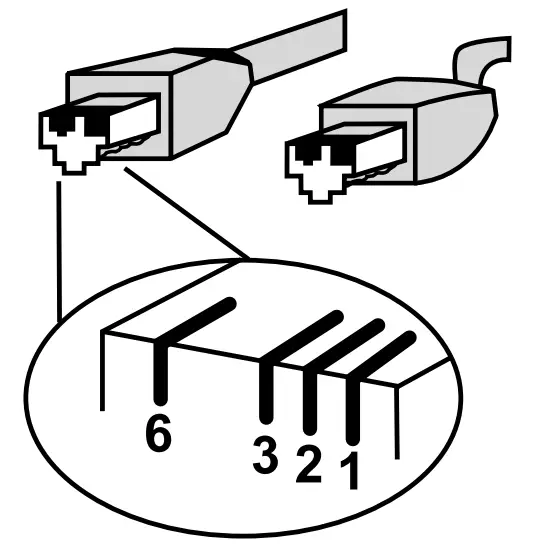 6
3 2 1