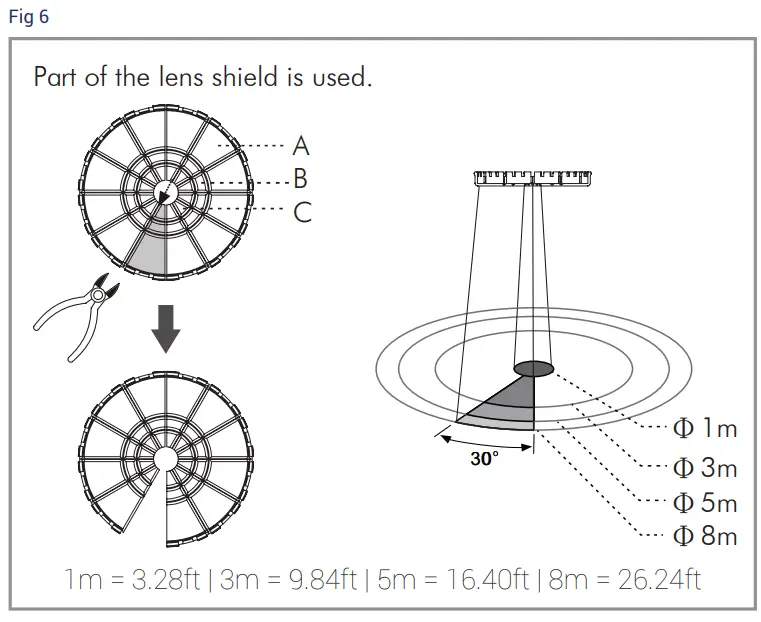 Fig 6

Part of the lens shield is used.

A
B
C

30°

Φ 1m
Φ 3m
Φ 5m
Φ 8m

1m = 3.28ft | 3m = 9.84ft | 5m = 16.40ft | 8m = 26.24ft